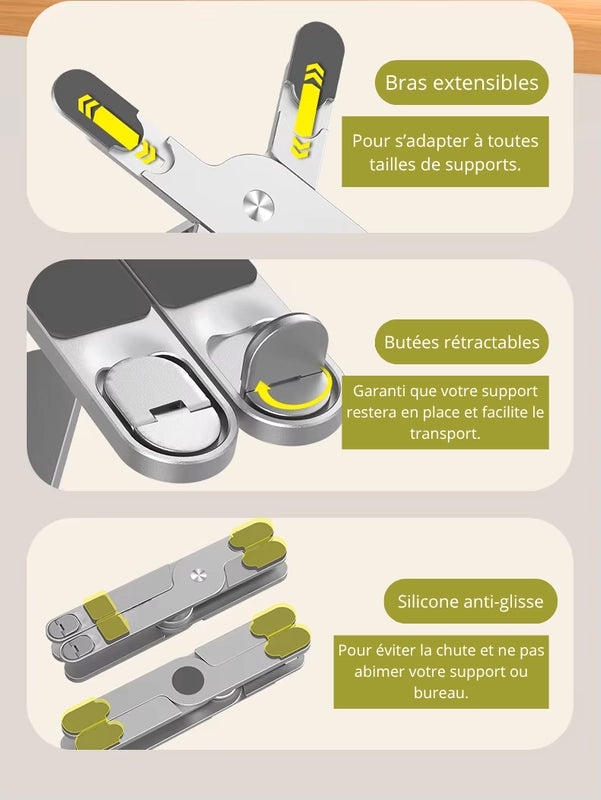 Bras extensibles

Pour s'adapter à toutes tailles de supports.

Butées rétractables

Garanti que votre support restera en place et facilite le transport.

Silicone anti-glisse

Pour éviter la chute et ne pas abimer votre support ou bureau.